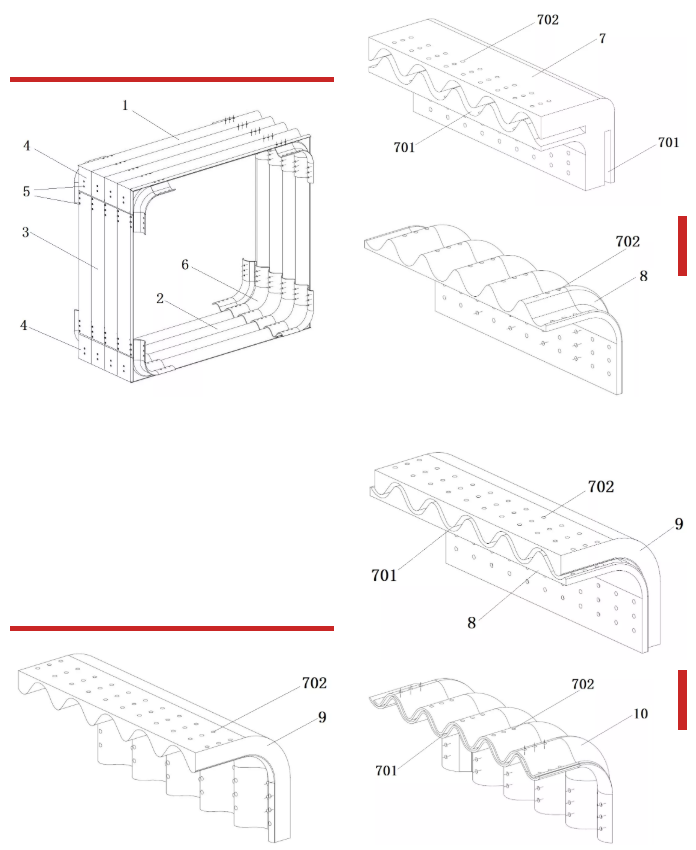 1
4
5
3
6
2
4

702
7
701
701

702
8

702
9
701
8

702
9

702
10
701